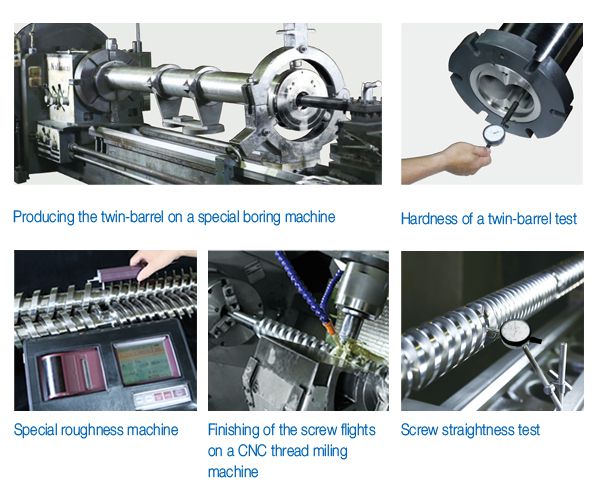 Producing the twin-barrel on a special boring machine

Hardness of a twin-barrel test

Special roughness machine

Finishing of the screw flights on a CNC thread miling machine

Screw straightness test